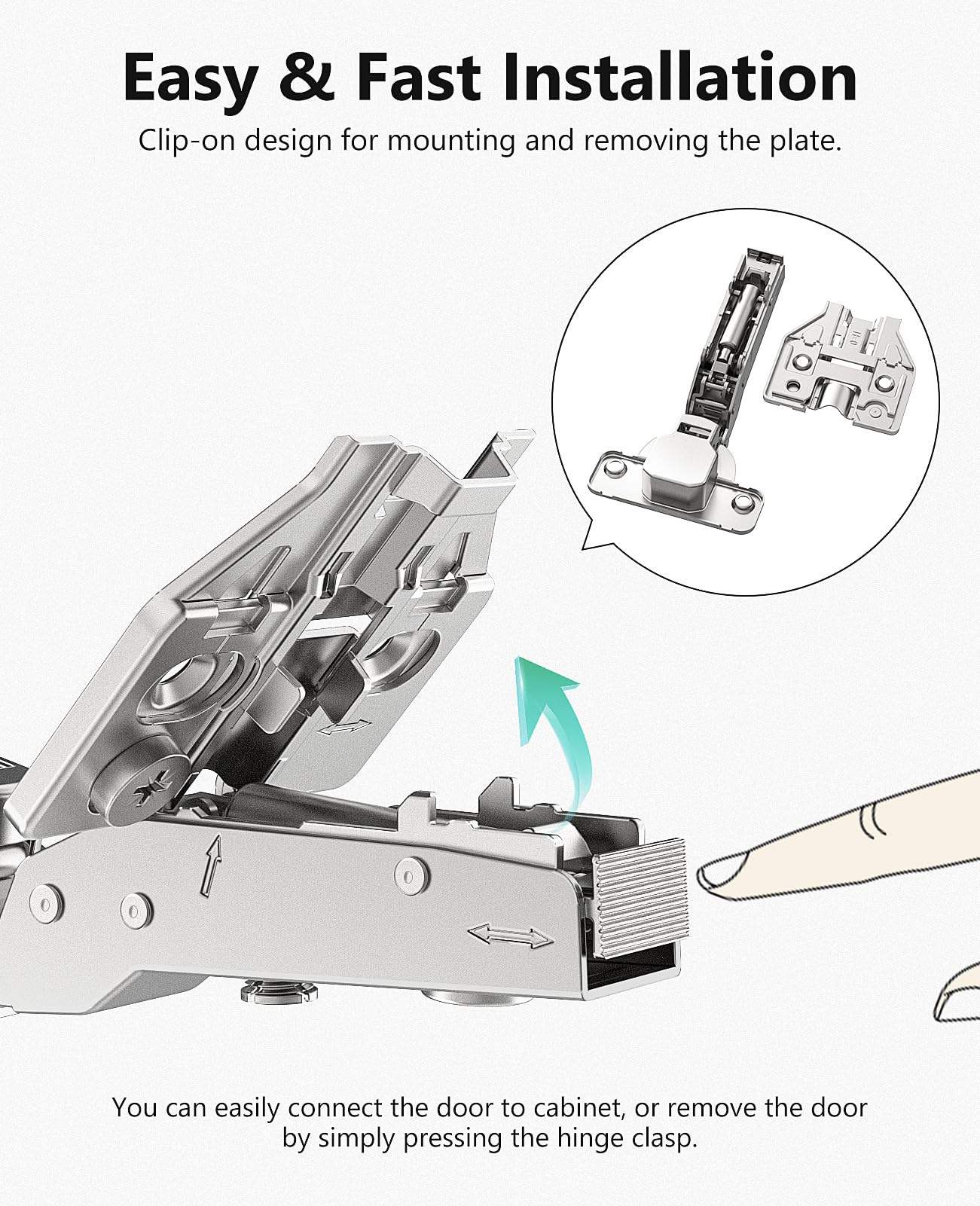 Easy & Fast Installation

Clip-on design for mounting and removing the plate.

You can easily connect the door to cabinet, or remove the door by simply pressing the hinge clasp.