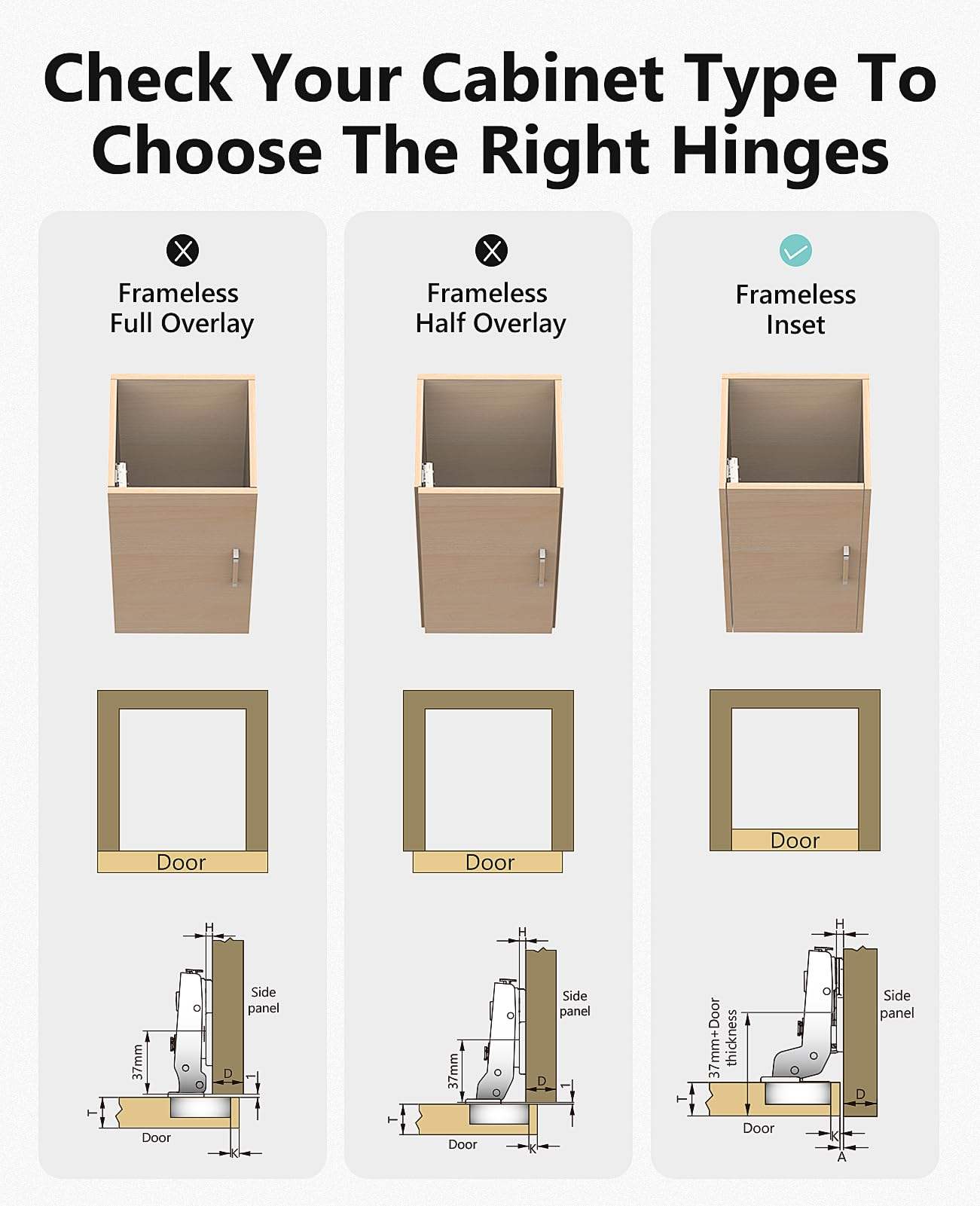 Check Your Cabinet Type To Choose The Right Hinges

Frameless Full Overlay

Door

H
Side panel
37mm
D
1
T
Door
K

Frameless Half Overlay

Door

H
Side panel
37mm
D
1
T
Door
K

Frameless Inset

Door

H
Side panel
37mm+Door thickness
T
D
Door
K
A